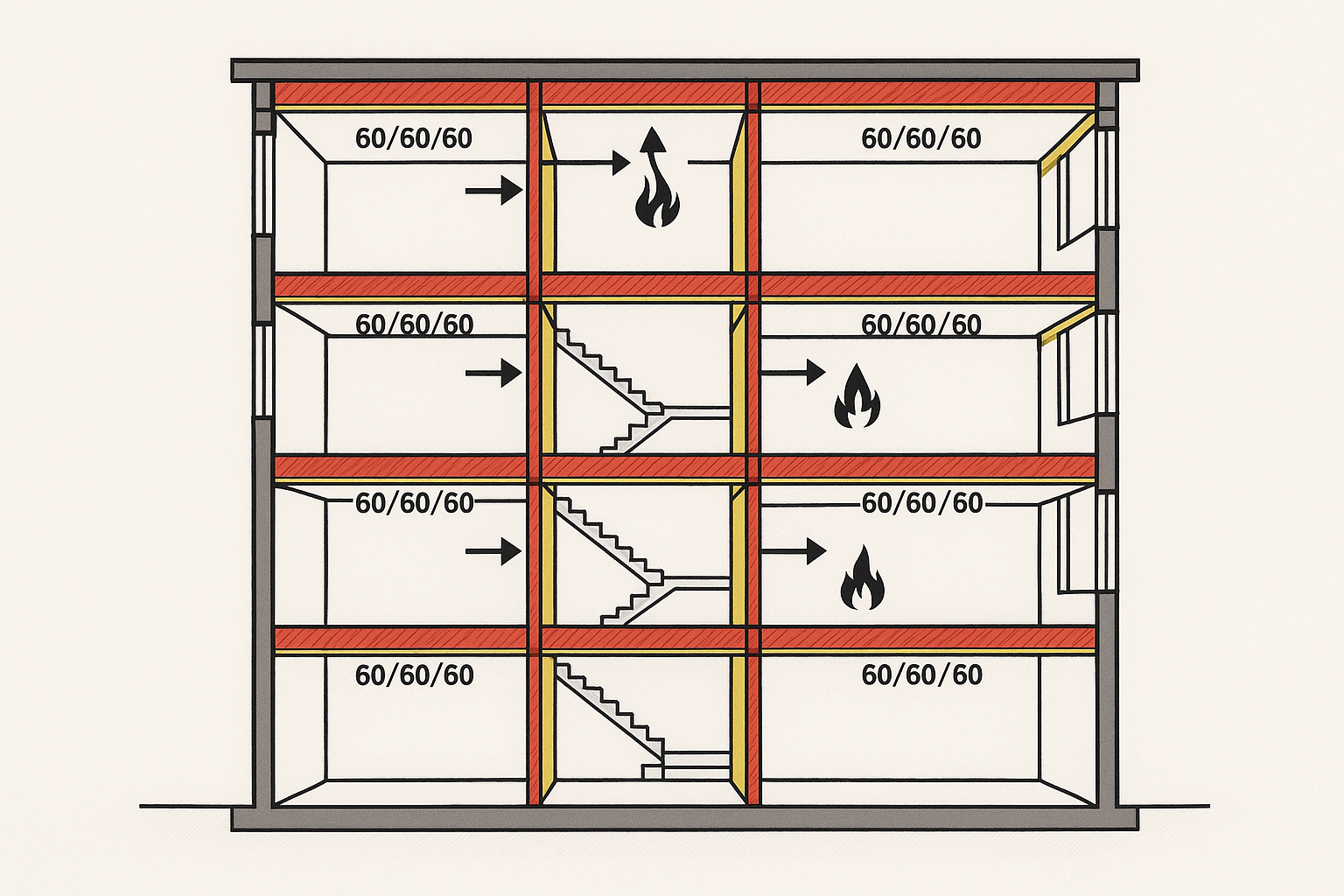 60/60/60

60/60/60

60/60/60

60/60/60

60/60/60

60/60/60

60/60/60

60/60/60